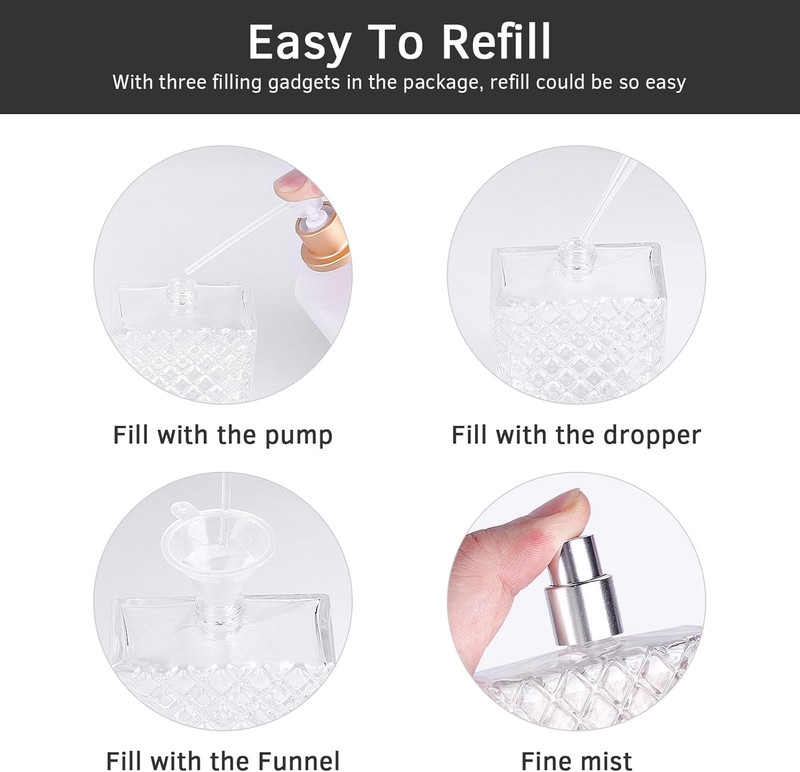 Easy To Refill
With three filling gadgets in the package, refill could be so easy

Fill with the pump

Fill with the dropper

Fill with the Funnel

Fine mist