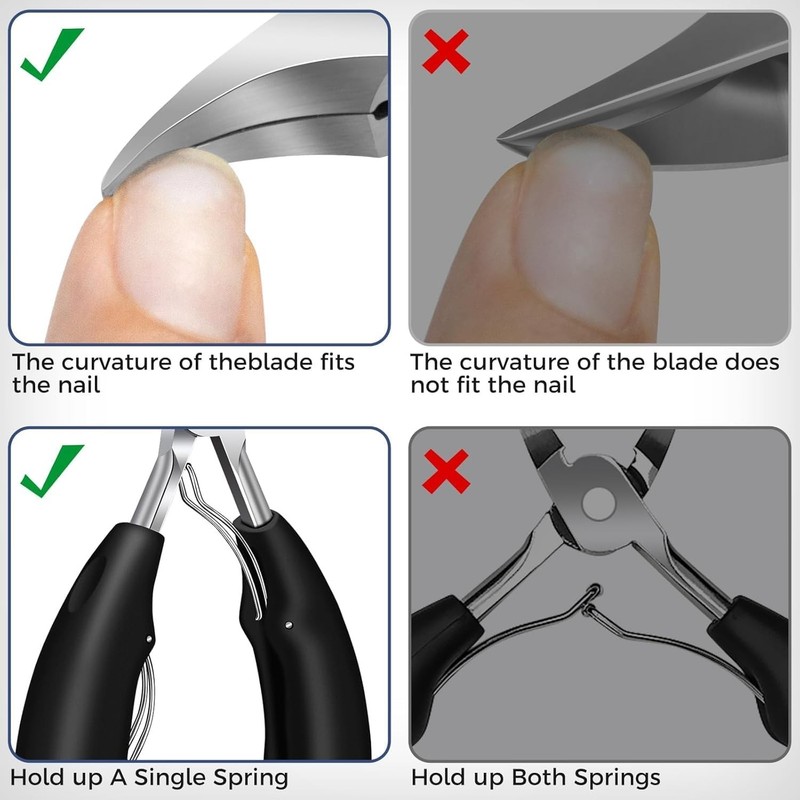 The curvature of theblade fits the nail

The curvature of the blade does not fit the nail

Hold up A Single Spring

Hold up Both Springs