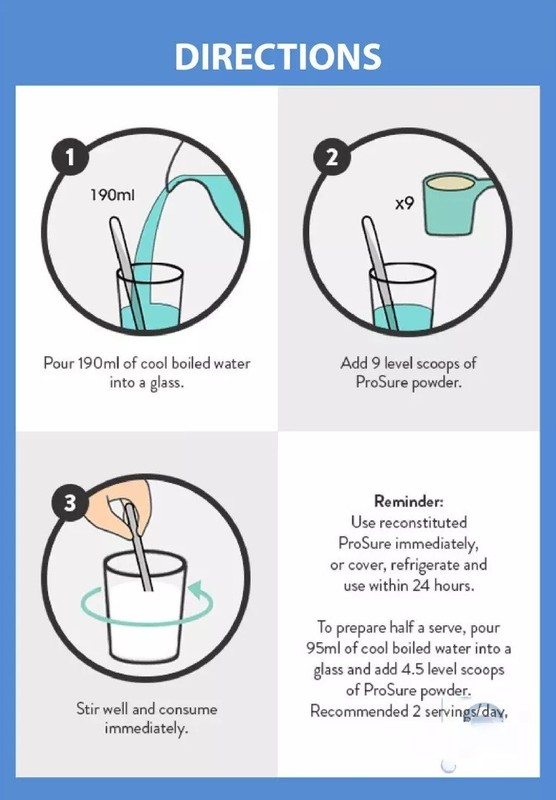 DIRECTIONS

1
190ml

Pour 190ml of cool boiled water into a glass.

2
x9

Add 9 level scoops of ProSure powder.

3

Stir well and consume immediately.

Reminder:
Use reconstituted ProSure immediately, or cover, refrigerate and use within 24 hours.

To prepare half a serve, pour 95ml of cool boiled water into a glass and add 4.5 level scoops of ProSure powder. Recommended 2 servings/day,